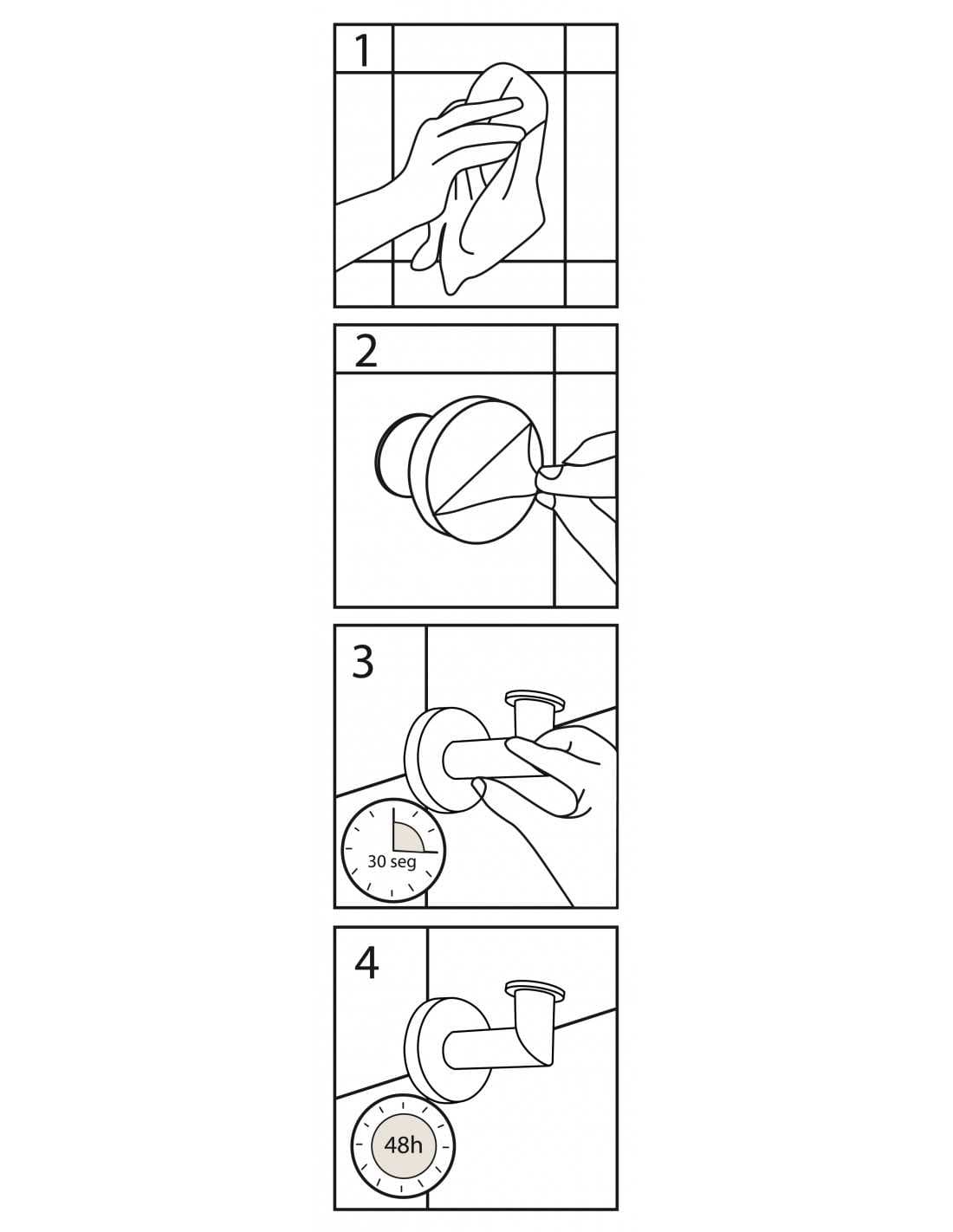 1

2

3

30 seg

4

48h